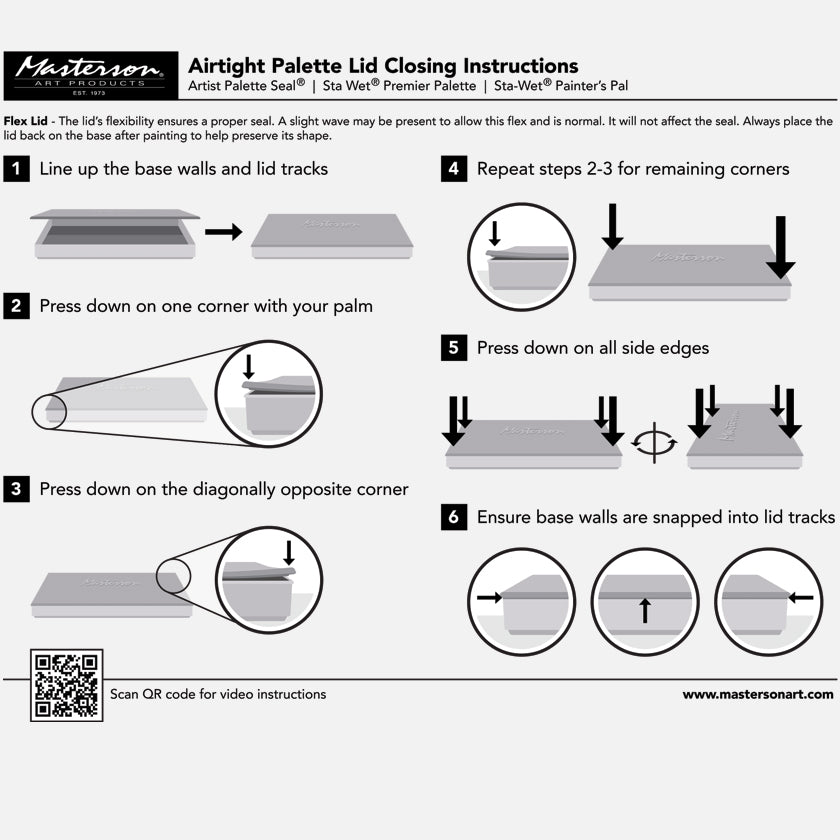 Masterson
ART PRODUCTS
EST. 1973

Airtight Palette Lid Closing Instructions
Artist Palette Seal® | Sta Wet® Premier Palette | Sta-Wet® Painter's Pal

Flex Lid - The lid's flexibility ensures a proper seal. A slight wave may be present to allow this flex and is normal. It will not affect the seal. Always place the lid back on the base after painting to help preserve its shape.

1 Line up the base walls and lid tracks

Masterson

2 Press down on one corner with your palm

3 Press down on the diagonally opposite corner

Masterson

4 Repeat steps 2-3 for remaining corners

Masterson

5 Press down on all side edges

Masterson

Masterson

6 Ensure base walls are snapped into lid tracks

Scan QR code for video instructions

www.mastersonart.com